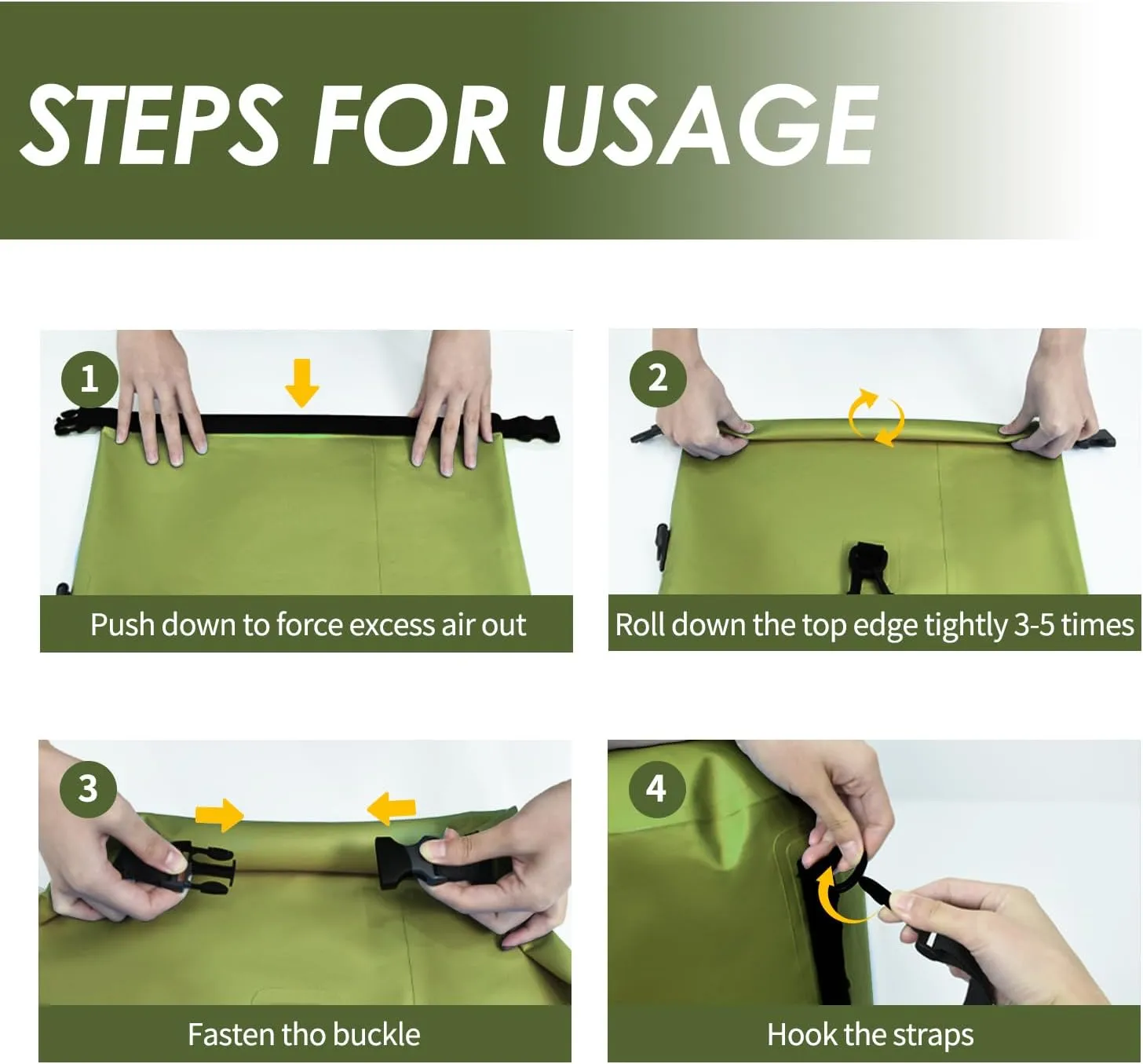 STEPS FOR USAGE

1
Push down to force excess air out

2
Roll down the top edge tightly 3-5 times

3
Fasten tho buckle

4
Hook the straps