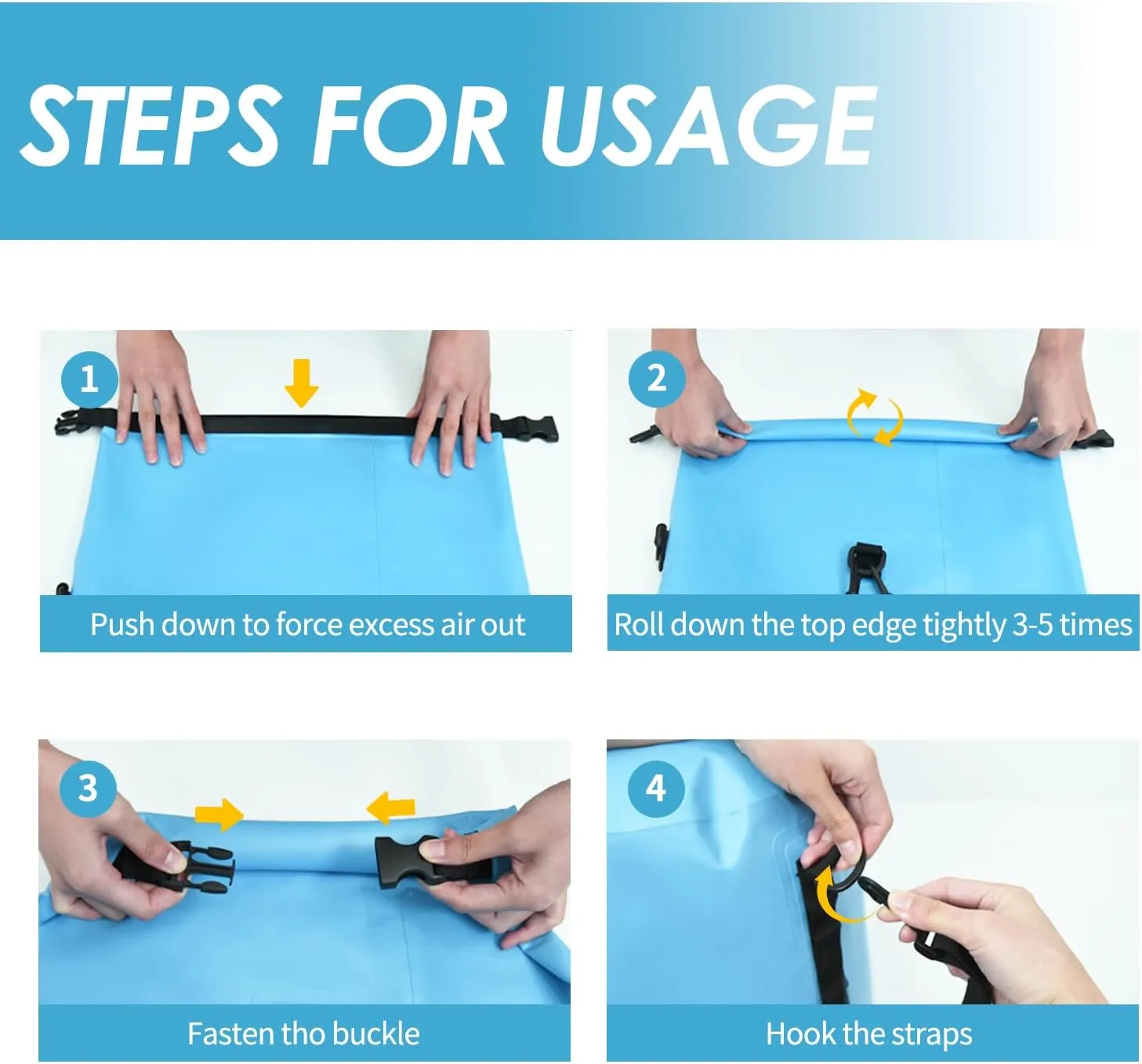 STEPS FOR USAGE

1

Push down to force excess air out

2

Roll down the top edge tightly 3-5 times

3

Fasten tho buckle

4

Hook the straps